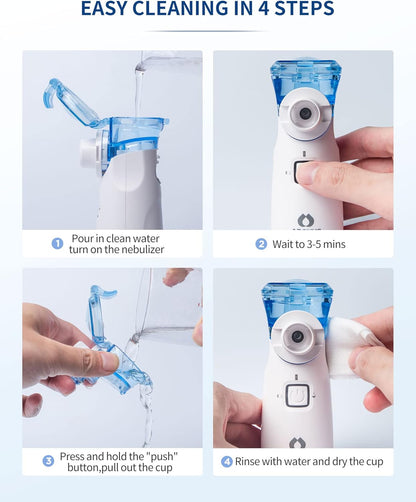 EASY CLEANING IN 4 STEPS

1 Pour in clean water turn on the nebulizer

2 Wait to 3-5 mins

3 Press and hold the "push" button,pull out the cup

4 Rinse with water and dry the cup