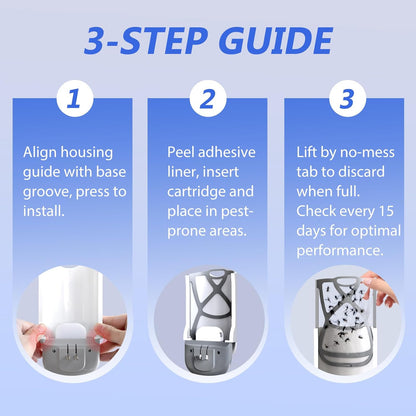 3-STEP GUIDE

1

Align housing guide with base groove, press to install.

2

Peel adhesive liner, insert cartridge and place in pest-prone areas.

3

Lift by no-mess tab to discard when full. Check every 15 days for optimal performance.