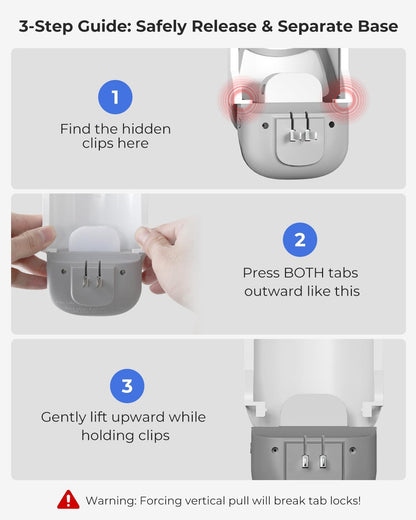 3-Step Guide: Safely Release & Separate Base

1

Find the hidden clips here

2

Press BOTH tabs outward like this

3

Gently lift upward while holding clips

Warning: Forcing vertical pull will break tab locks!